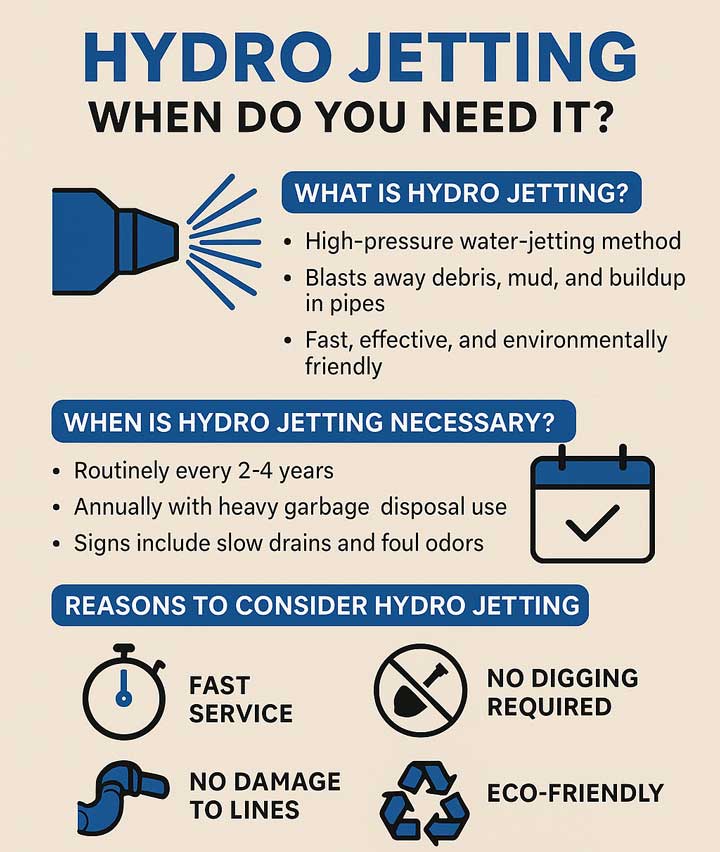 HYDRO JETTING
WHEN DO YOU NEED IT?

WHAT IS HYDRO JETTING?

• High-pressure water-jetting method
• Blasts away debris, mud, and buildup in pipes
• Fast, effective, and environmentally friendly

WHEN IS HYDRO JETTING NECESSARY?

• Routinely every 2-4 years
• Annually with heavy garbage disposal use
• Signs include slow drains and foul odors

REASONS TO CONSIDER HYDRO JETTING

FAST SERVICE

NO DIGGING REQUIRED

NO DAMAGE TO LINES

ECO-FRIENDLY